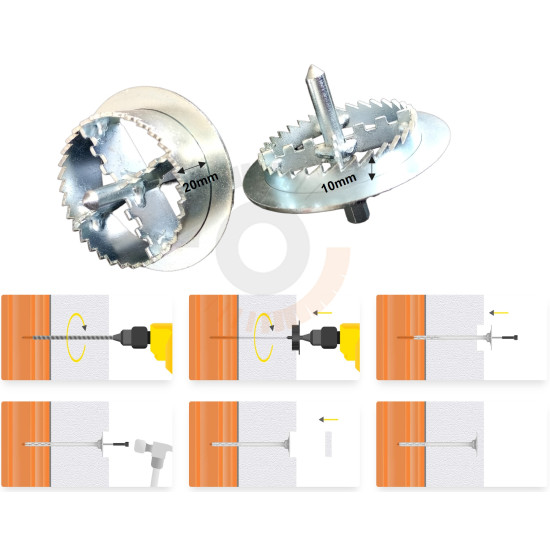 20mm

10mm